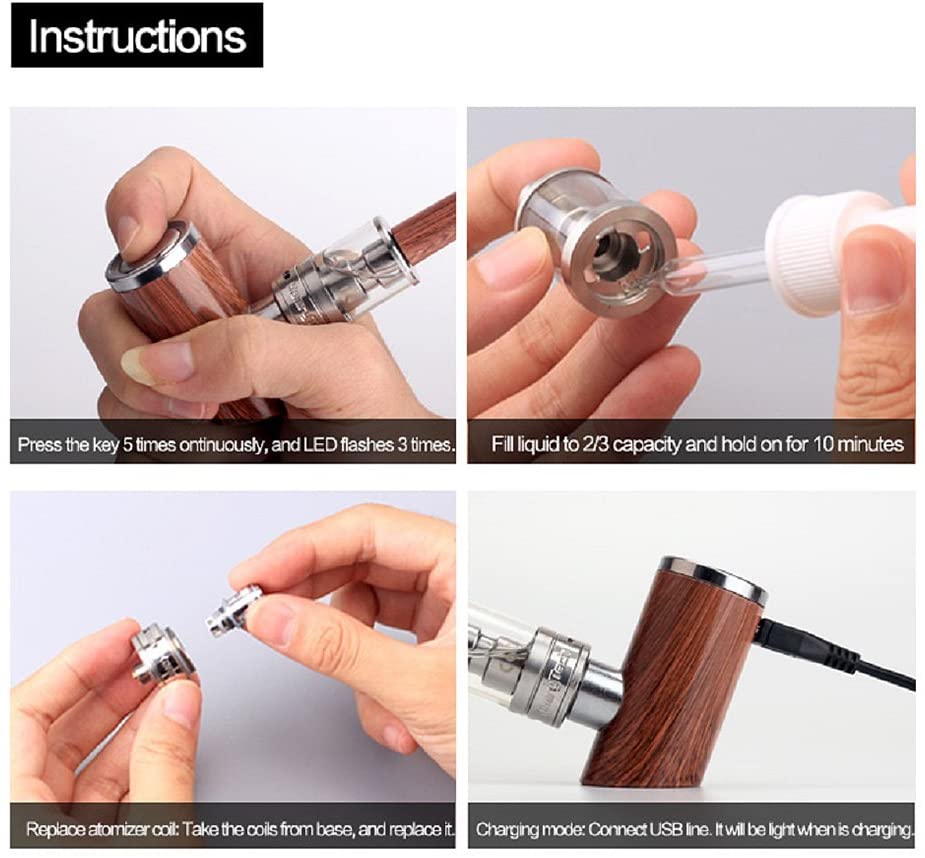 Instructions

Press the key 5 times ontinuously, and LED flashes 3 times.

Fill liquid to 2/3 capacity and hold on for 10 minutes

Replace atomizer coil: Take the coils from base, and replace it.

Charging mode: Connect USB line. It will be light when is charging.