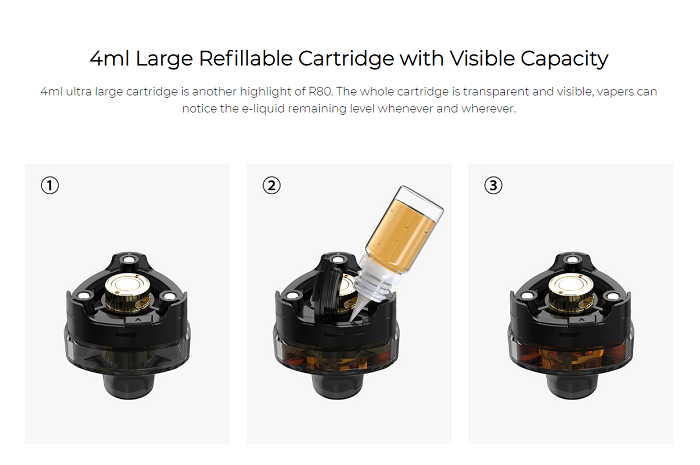 4ml Large Refillable Cartridge with Visible Capacity

4ml ultra large cartridge is another highlight of R80. The whole cartridge is transparent and visible, vapers can notice the e-liquid remaining level whenever and wherever.

①

②

③